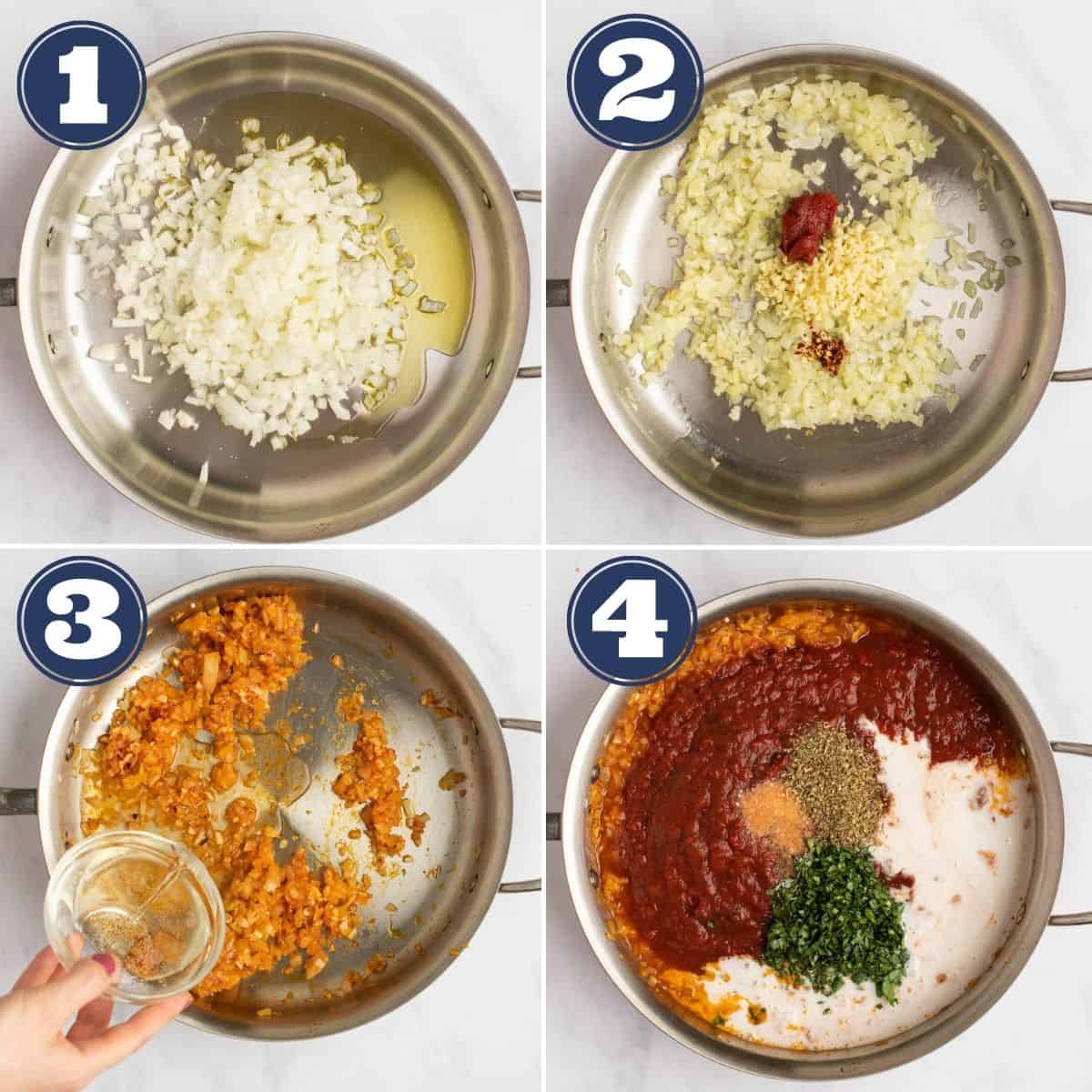 1

2

3

4