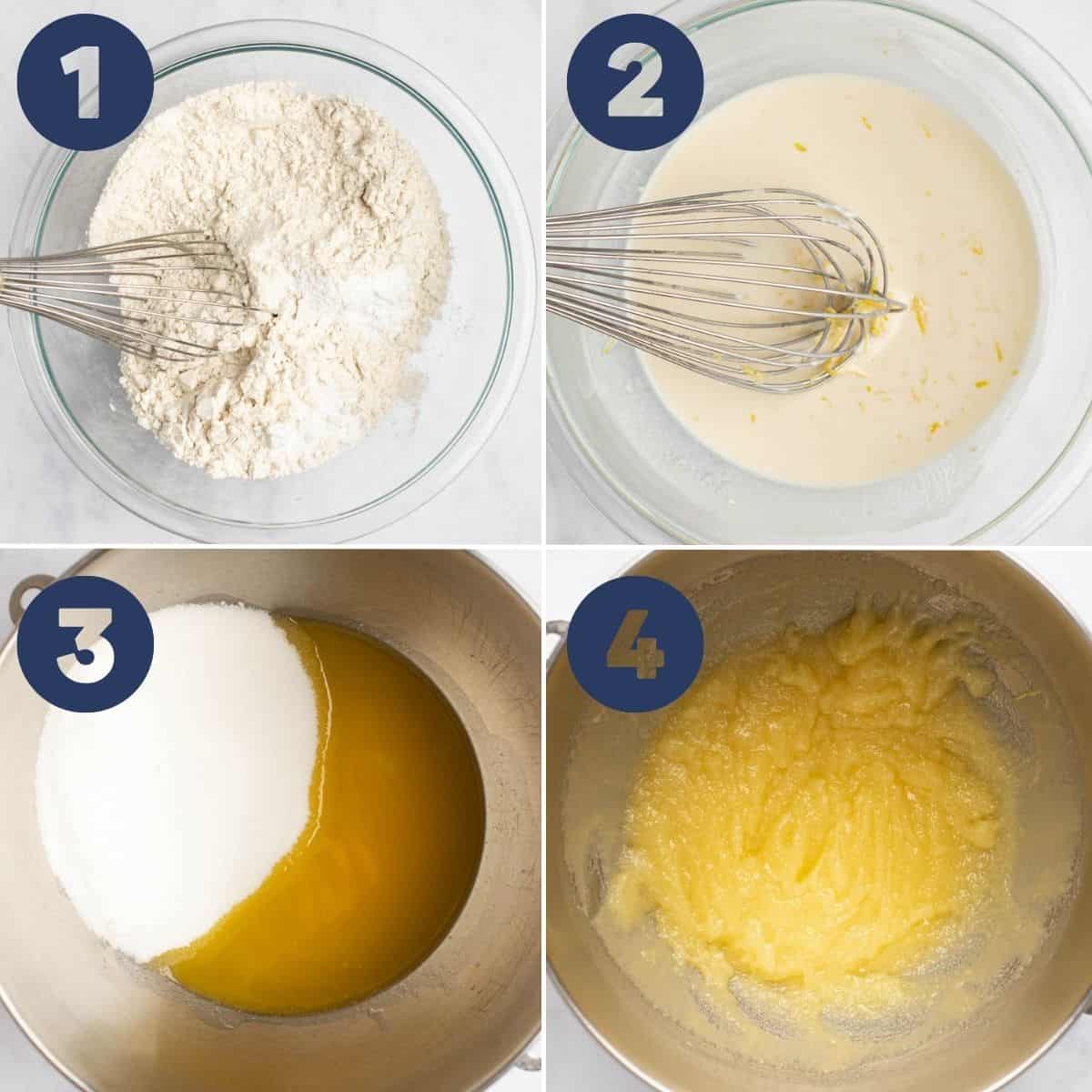 1

2

3

4