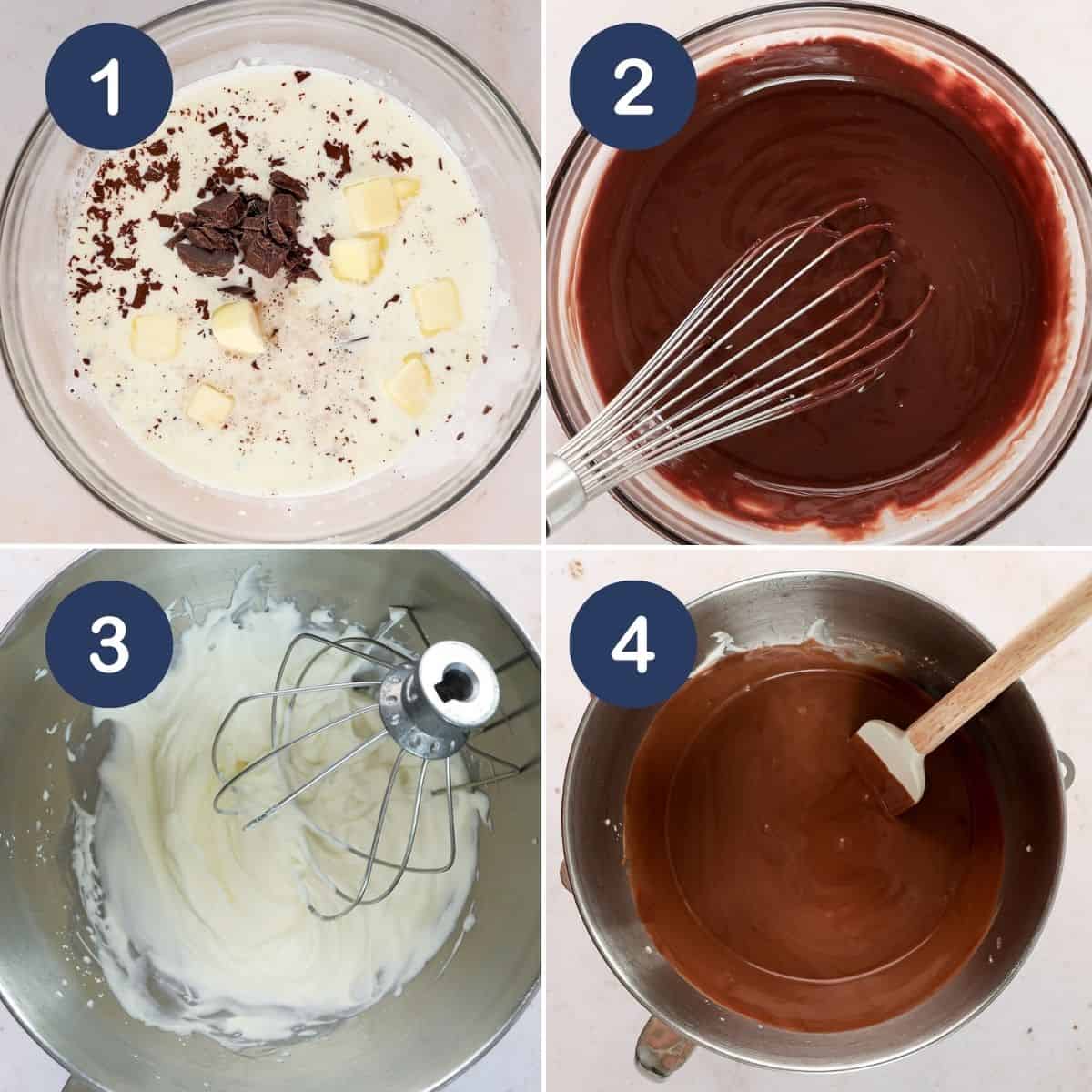 1

2

3

4