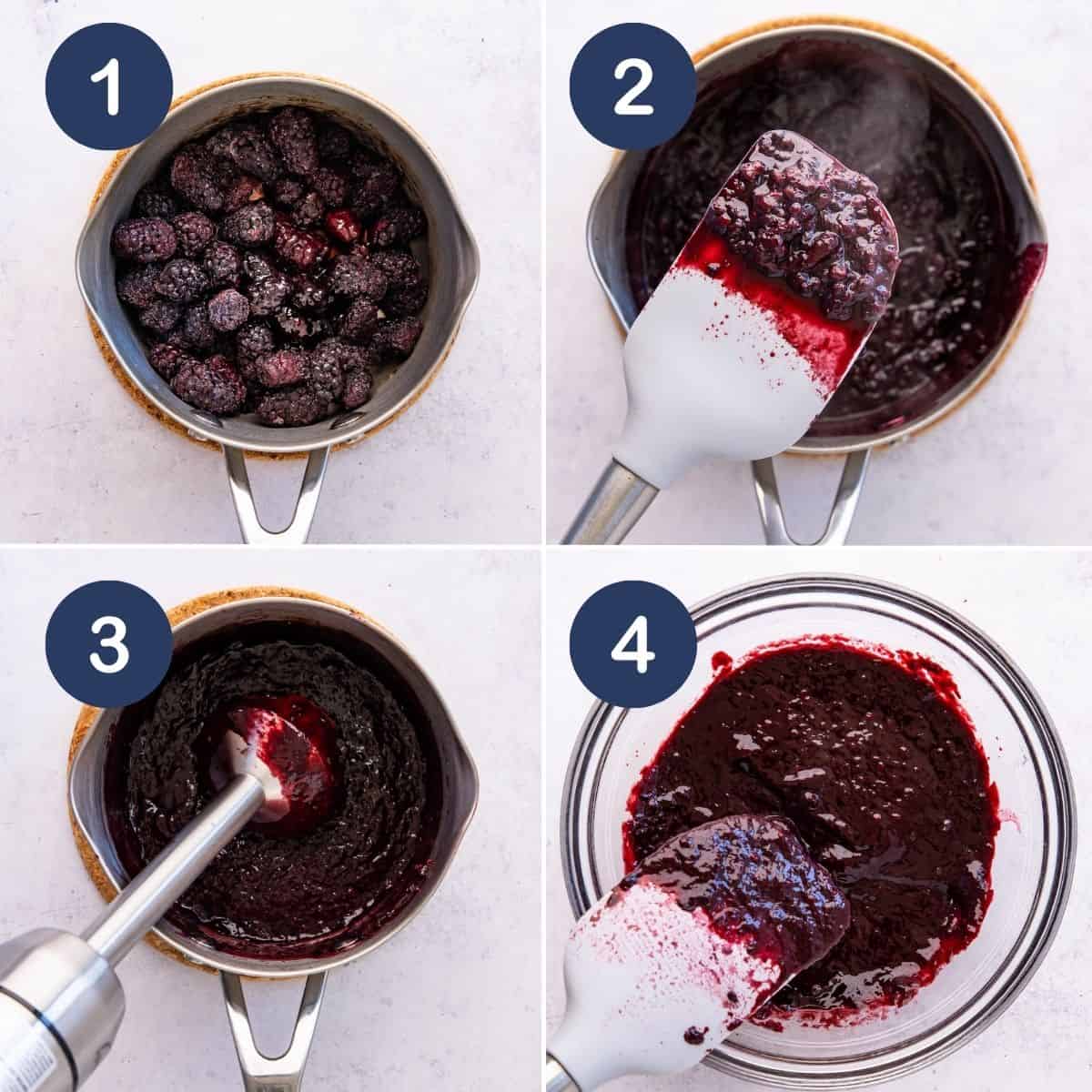 1

2

3

4