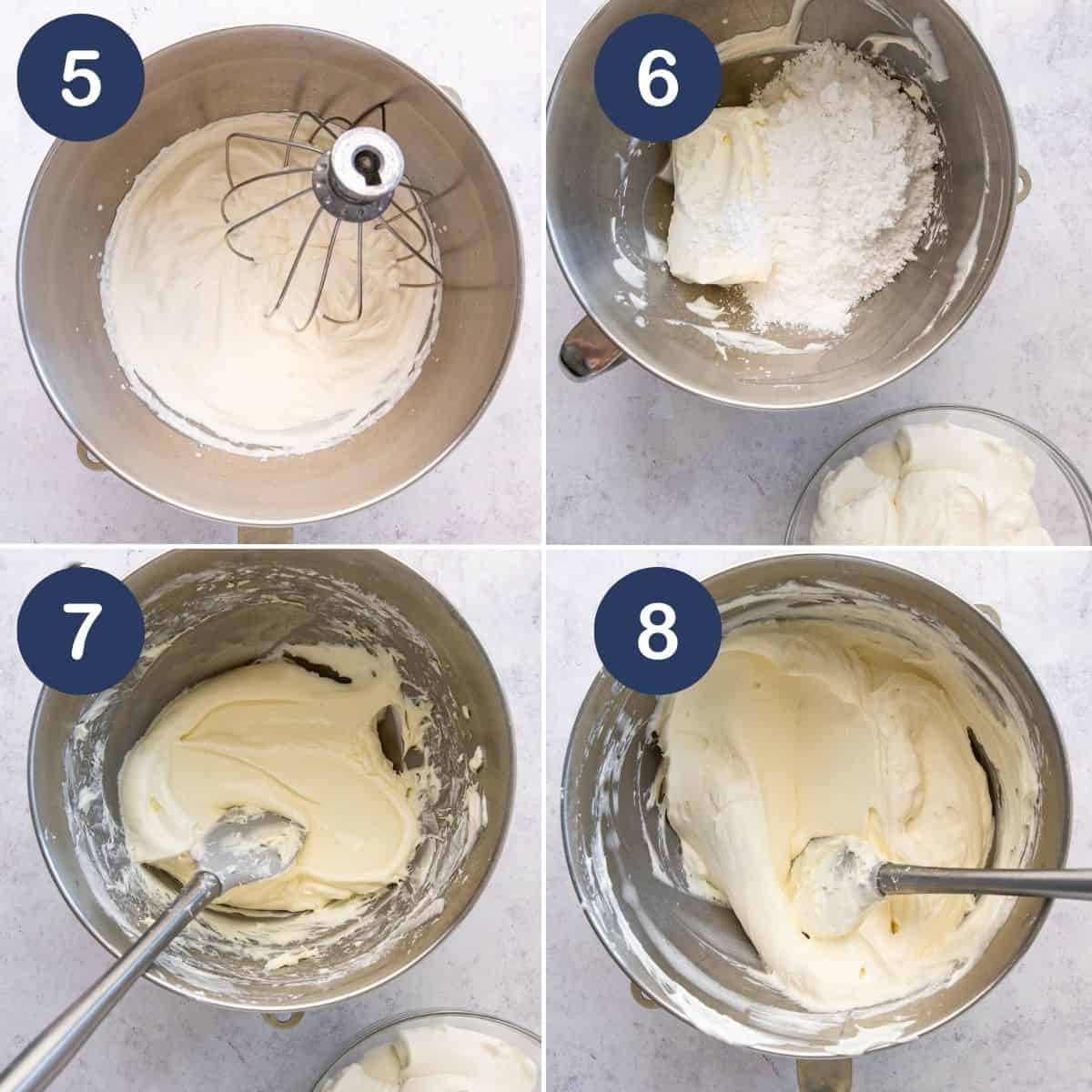 5

6

7

8